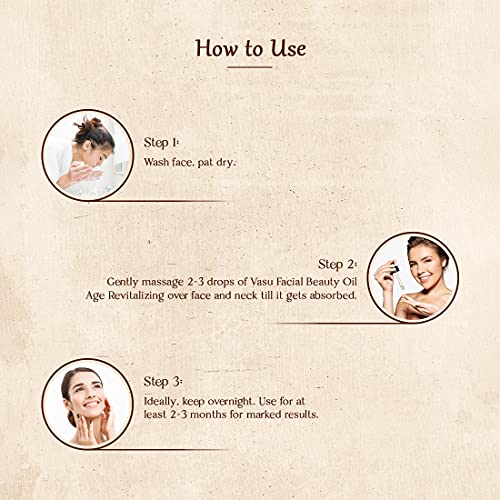 How to Use

Step 1:
Wash face, pat dry.

Step 2:
Gently massage 2-3 drops of Vasu Facial Beauty Oil Age Revitalizing over face and neck till it gets absorbed.

Step 3:
Ideally, keep overnight. Use for at least 2-3 months for marked results.