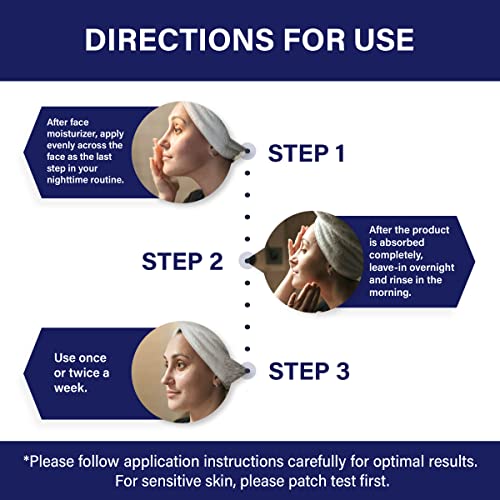 DIRECTIONS FOR USE

After face moisturizer, apply evenly across the face as the last step in your nighttime routine.

STEP 1

STEP 2

After the product is absorbed completely, leave-in overnight and rinse in the morning.

Use once or twice a week.

STEP 3

*Please follow application instructions carefully for optimal results. For sensitive skin, please patch test first.