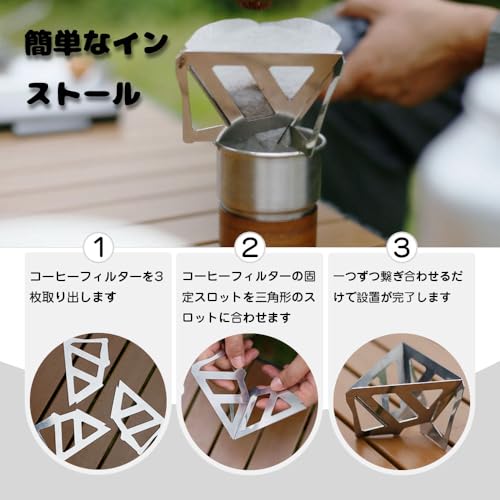 簡単なインストール

1
コーヒーフィルターを3枚取り出します

2
コーヒーフィルターの固定スロットを三角形のスロットに合わせます

3
一つずつ繋ぎ合わせるだけて設置が完了します