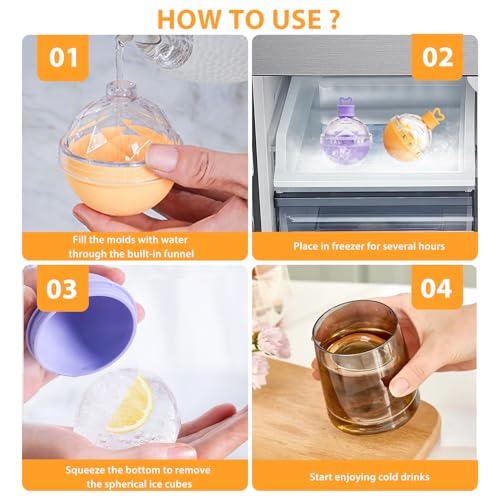 HOW TO USE ?

01

Fill the molds with water through the built-in funnel

02

Place in freezer for several hours

03

Squeeze the bottom to remove the spherical ice cubes

04

Start enjoying cold drinks