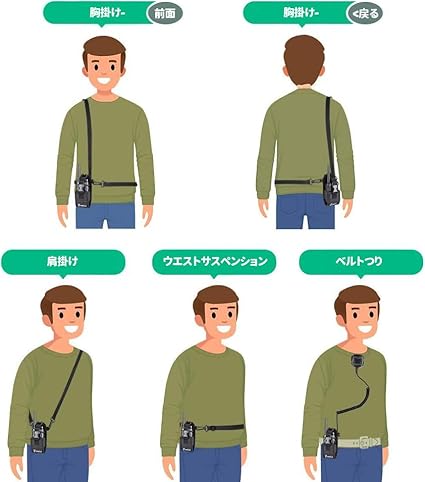 胸掛け- 前面

胸掛け- <戻る

肩掛け

ウエストサスペンション

ベルトつり