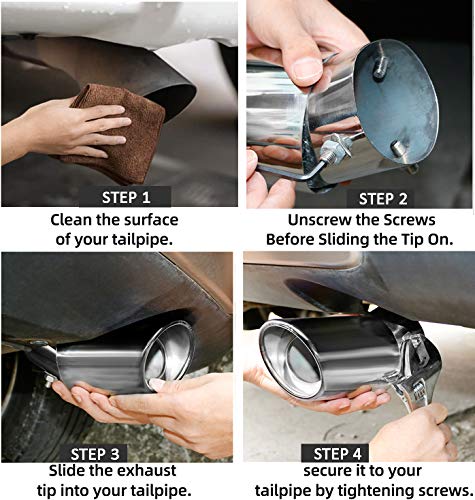 STEP 1
Clean the surface of your tailpipe.

STEP 2
Unscrew the Screws Before Sliding the Tip On.

STEP 3
Slide the exhaust tip into your tailpipe.

STEP 4
secure it to your tailpipe by tightening screws.