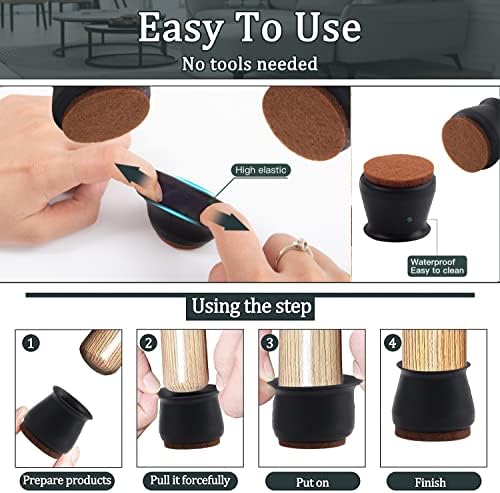 Easy To Use
No tools needed

High elastic

Waterproof
Easy to clean

Using the step

1
Prepare products

2
Pull it forcefully

3
Put on

4
Finish