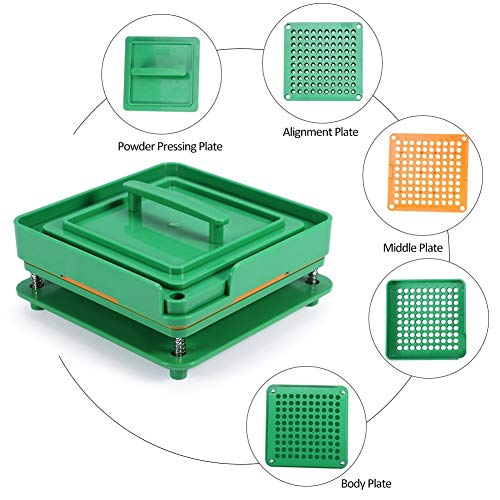 Powder Pressing Plate

Alignment Plate

Middle Plate

Body Plate