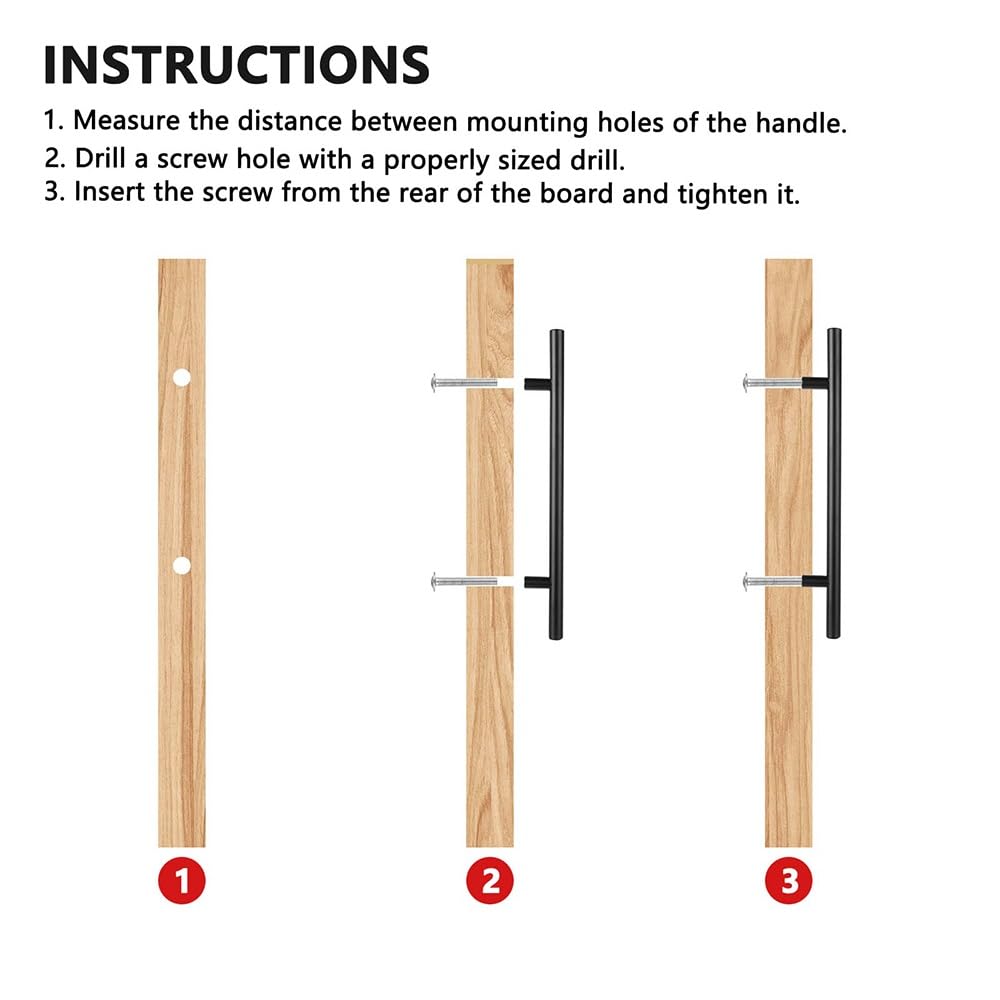 INSTRUCTIONS

1. Measure the distance between mounting holes of the handle.
2. Drill a screw hole with a properly sized drill.
3. Insert the screw from the rear of the board and tighten it.

1

2

3