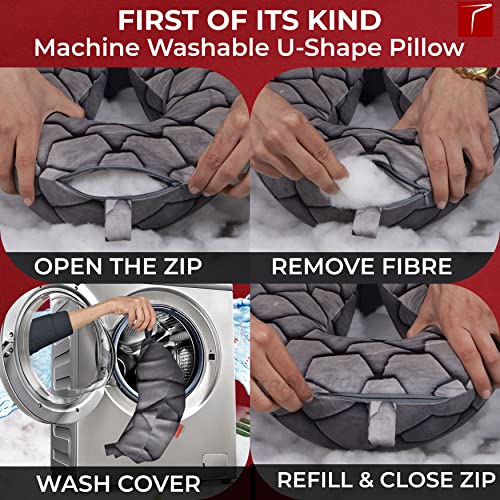 FIRST OF ITS KIND
Machine Washable U-Shape Pillow

OPEN THE ZIP

REMOVE FIBRE

WASH COVER

REFILL & CLOSE ZIP