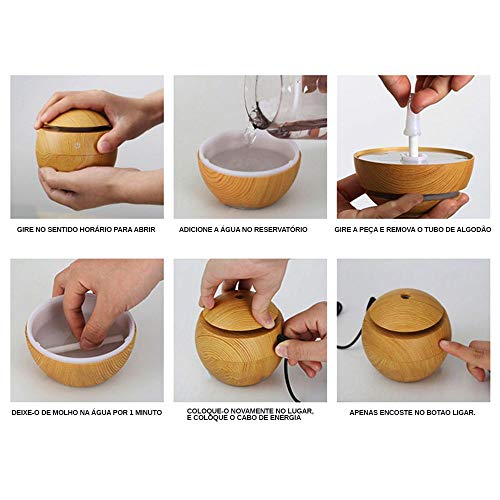 GIRE NO SENTIDO HORÁRIO PARA ABRIR

ADICIONE A ÁGUA NO RESERVATÓRIO

GIRE A PEÇA E REMOVA O TUBO DE ALGODÃO

DEIXE-O DE MOLHO NA ÁGUA POR 1 MINUTO

COLOQUE-O NOVAMENTE NO LUGAR, E COLOQUE O CABO DE ENERGIA

APENAS ENCOSTE NO BOTAO LIGAR.