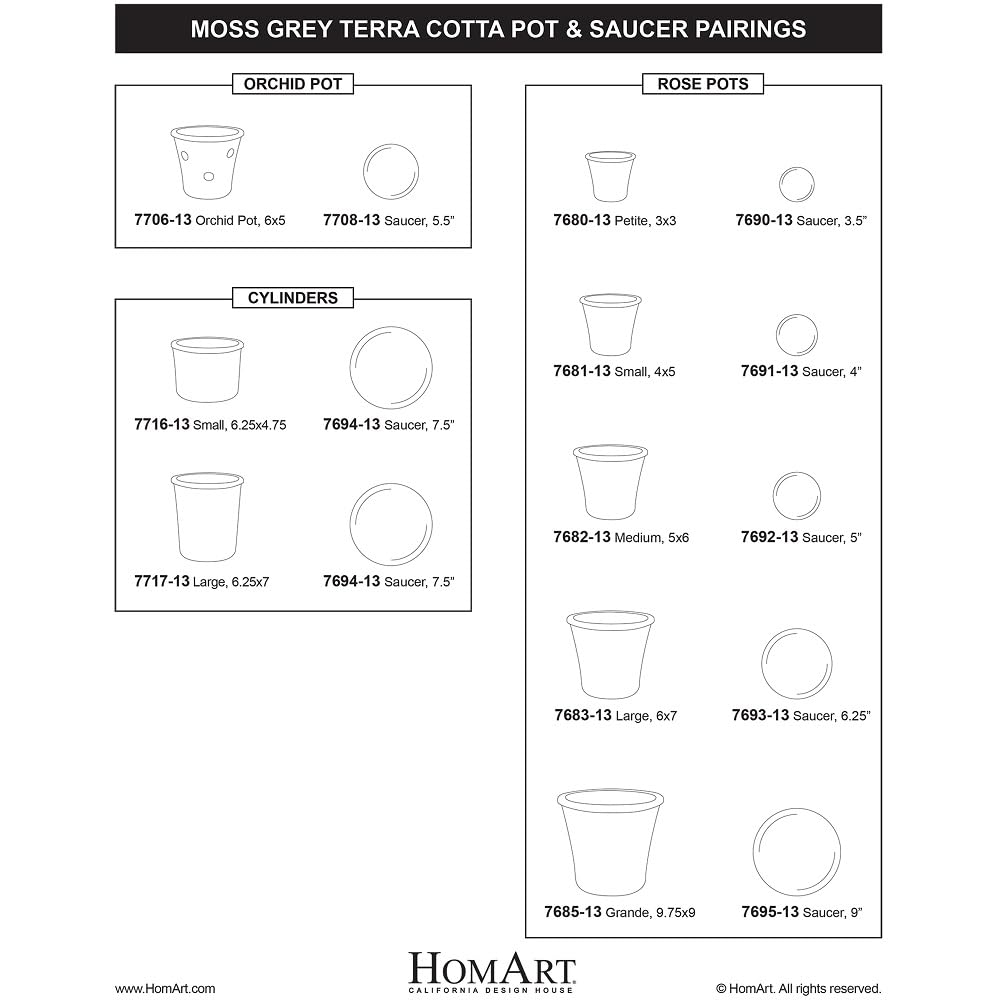 MOSS GREY TERRA COTTA POT & SAUCER PAIRINGS

ORCHID POT

7706-13 Orchid Pot, 6x5

7708-13 Saucer, 5.5"

CYLINDERS

7716-13 Small, 6.25x4.75

7694-13 Saucer, 7.5"

7717-13 Large, 6.25x7

7694-13 Saucer, 7.5"

ROSE POTS

7680-13 Petite, 3x3

7690-13 Saucer, 3.5"

7681-13 Small, 4x5

7691-13 Saucer, 4"

7682-13 Medium, 5x6

7692-13 Saucer, 5"

7683-13 Large, 6x7

7693-13 Saucer, 6.25"

7685-13 Grande, 9.75x9

7695-13 Saucer, 9"

www.HomArt.com

HOMART
CALIFORNIA DESIGN HOUSE

© HomArt. All rights reserved.