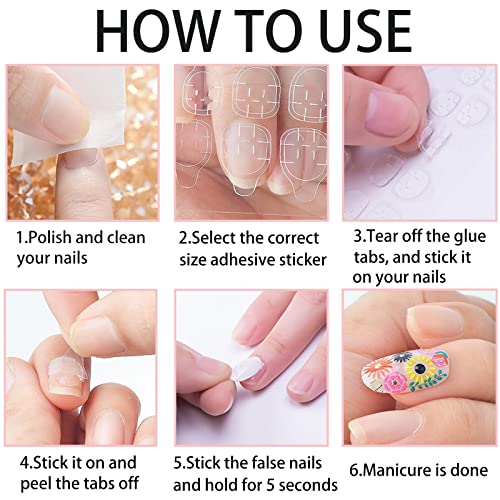 HOW TO USE

1.Polish and clean your nails

2.Select the correct size adhesive sticker

3.Tear off the glue tabs, and stick it on your nails

4.Stick it on and peel the tabs off

5.Stick the false nails and hold for 5 seconds

6.Manicure is done