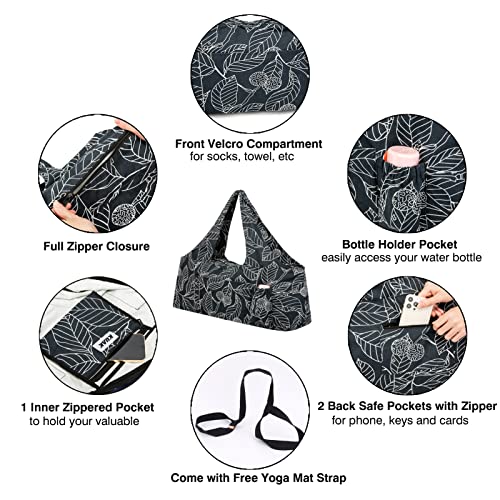 Front Velcro Compartment
for socks, towel, etc

Full Zipper Closure

Bottle Holder Pocket
easily access your water bottle

KUAK

1 Inner Zippered Pocket
to hold your valuable

2 Back Safe Pockets with Zipper
for phone, keys and cards

Come with Free Yoga Mat Strap