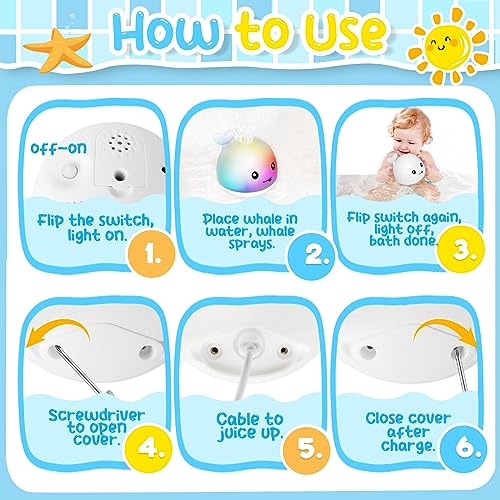 How to Use

off-on

Flip the switch, light on.

1.

Place whale in water, whale sprays.

2.

Flip switch again, light off, bath done.

3.

Screwdriver to open cover.

4.

Cable to juice up.

5.

Close cover after charge.

6.