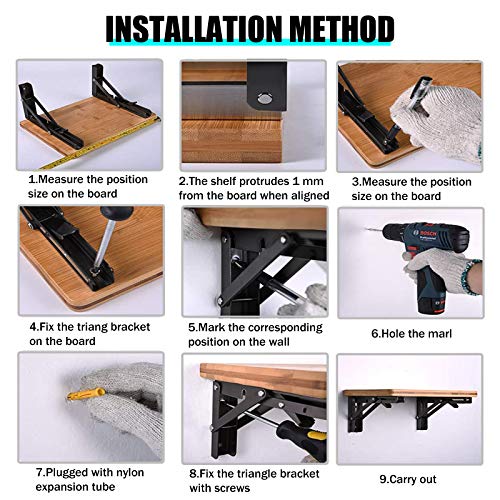 INSTALLATION METHOD

1.Measure the position size on the board

2.The shelf protrudes 1 mm from the board when aligned

3.Measure the position size on the board

4.Fix the triang bracket on the board

5.Mark the corresponding position on the wall

BOSCH

6.Hole the marl

7.Plugged with nylon expansion tube

8.Fix the triangle bracket with screws

9.Carry out