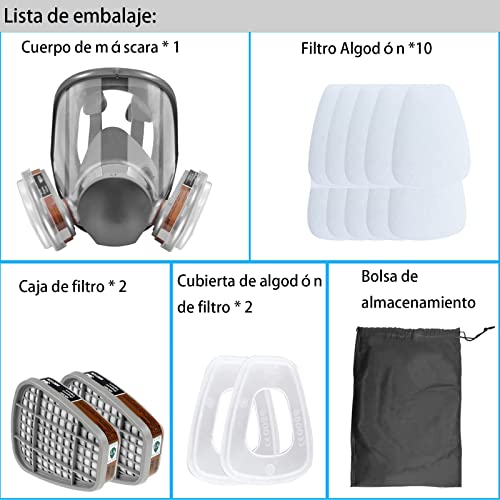 Lista de embalaje:

Cuerpo de m á scara * 1

Filtro Algod ó n *10

Caja de filtro * 2

Cubierta de algod ó n de filtro * 2

Bolsa de almacenamiento