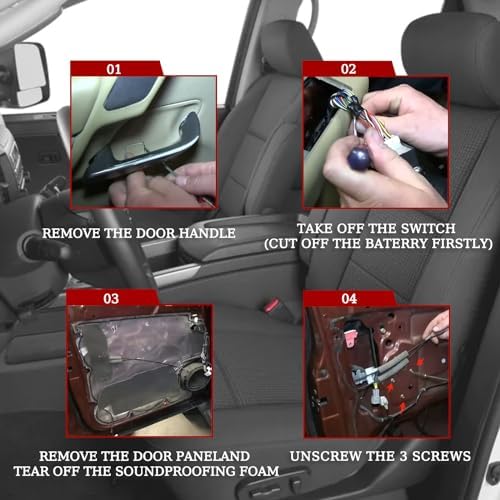 01

REMOVE THE DOOR HANDLE

02

TAKE OFF THE SWITCH (CUT OFF THE BATERRY FIRSTLY)

03

REMOVE THE DOOR PANELAND TEAR OFF THE SOUNDPROOFING FOAM

04

UNSCREW THE 3 SCREWS