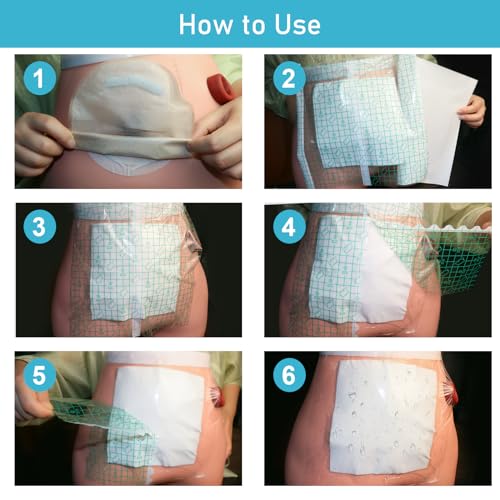 How to Use

1

2

3

4

5

6