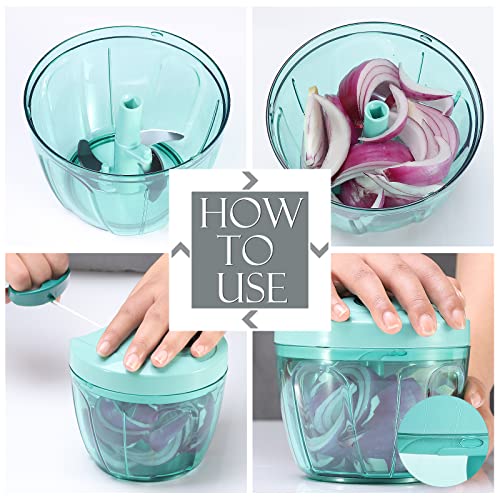 HOW TO USE