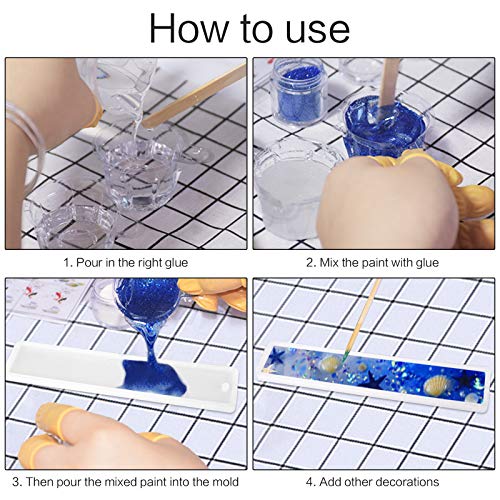 How to use

1. Pour in the right glue

2. Mix the paint with glue

3. Then pour the mixed paint into the mold

4. Add other decorations