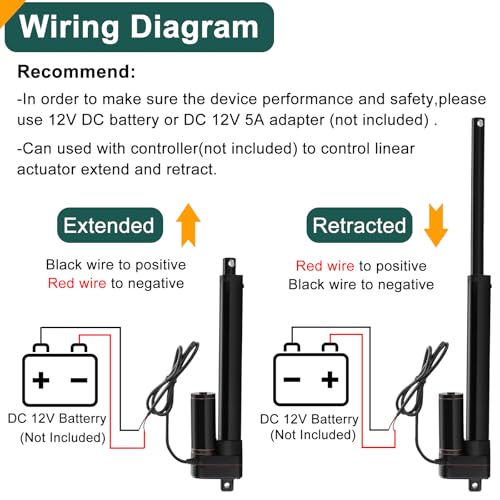 Wiring Diagram

Recommend:

-In order to make sure the device performance and safety,please use 12V DC battery or DC 12V 5A adapter (not included) .

-Can used with controller(not included) to control linear actuator extend and retract.

Extended

Black wire to positive
Red wire to negative

+ −

DC 12V Batterry
(Not Included)

Retracted

Red wire to positive
Black wire to negative

− +

DC 12V Batterry
(Not Included)