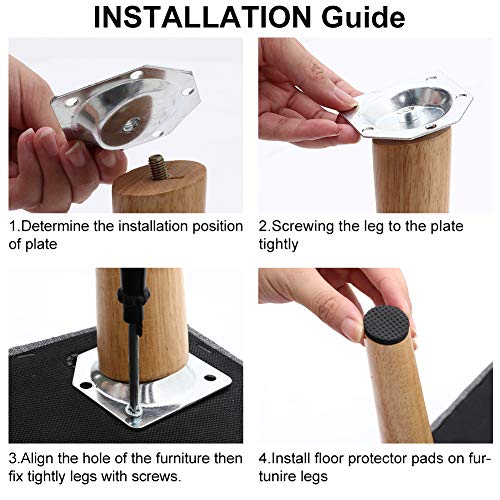 INSTALLATION Guide

1.Determine the installation position of plate

2.Screwing the leg to the plate tightly

3.Align the hole of the furniture then fix tightly legs with screws.

4.Install floor protector pads on furtunire legs