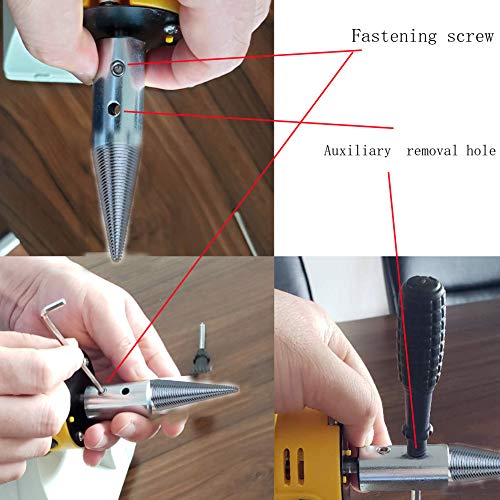 Fastening screw

Auxiliary removal hole