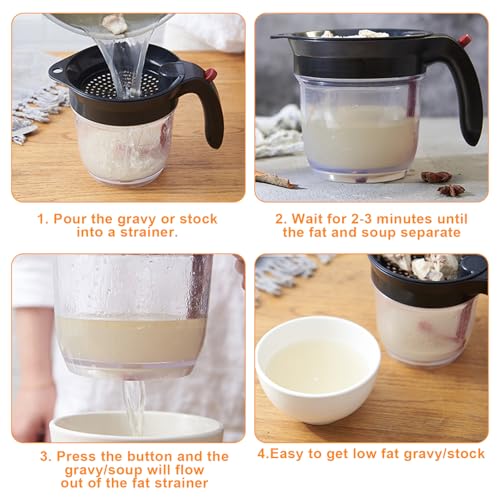 1. Pour the gravy or stock into a strainer.

2. Wait for 2-3 minutes until the fat and soup separate

3. Press the button and the gravy/soup will flow out of the fat strainer

4.Easy to get low fat gravy/stock