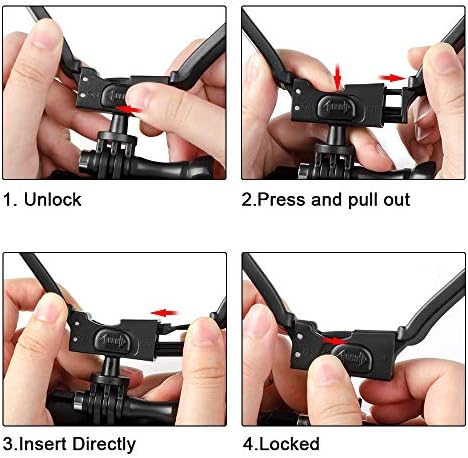 1. Unlock

2.Press and pull out

3.Insert Directly

4.Locked