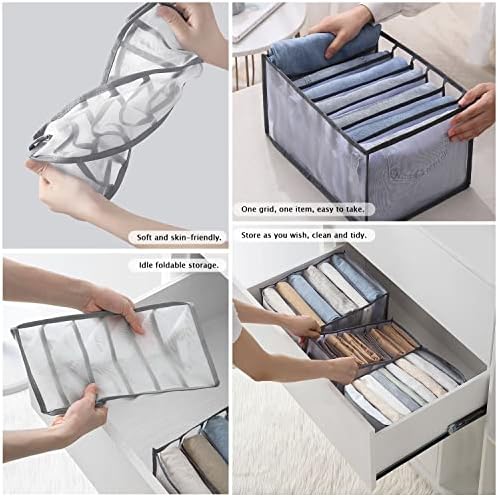 Soft and skin-friendly.

One grid, one item, easy to take.

Idle foldable storage.

Store as you wish, clean and tidy.