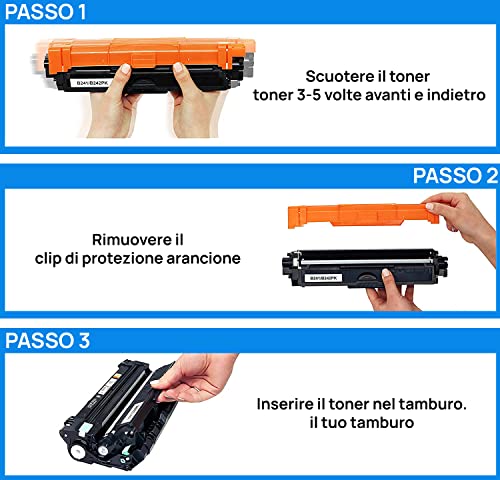 PASSO 1

B241/B242PK

Scuotere il toner
toner 3-5 volte avanti e indietro

PASSO 2

Rimuovere il
clip di protezione arancione

B241/B242PK

PASSO 3

Inserire il toner nel tamburo.
il tuo tamburo