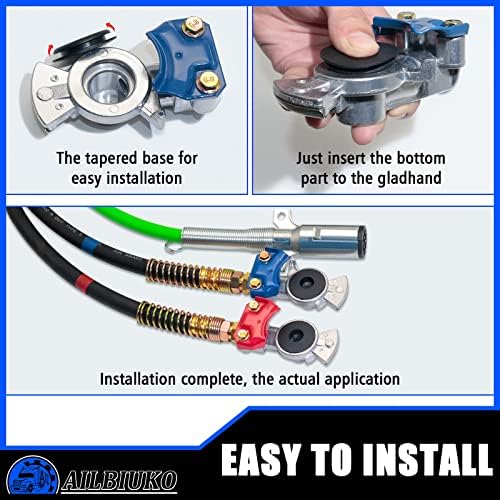 The tapered base for easy installation

Just insert the bottom part to the gladhand

Installation complete, the actual application

AILBIUKO

EASY TO INSTALL