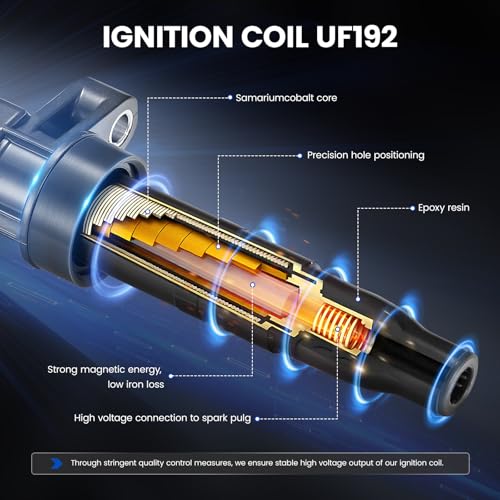 IGNITION COIL UF192

Samariumcobalt core

Precision hole positioning

Epoxy resin

Strong magnetic energy, low iron loss

High voltage connection to spark pulg

Through stringent quality control measures, we ensure stable high voltage output of our ignition coil.