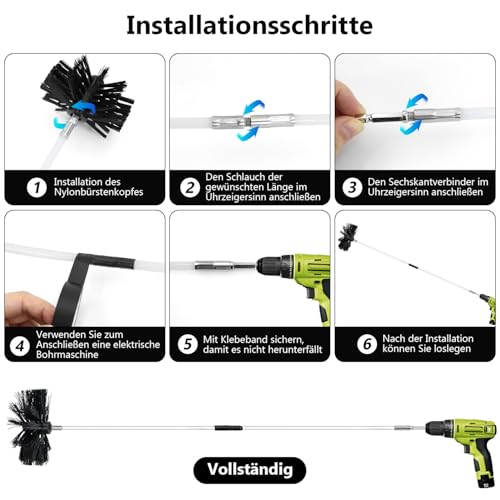 Installationsschritte

1 Installation des Nylonbürstenkopfes

2 Den Schlauch der gewünschten Länge im Uhrzeigersinn anschließen

3 Den Sechskantverbinder im Uhrzeigersinn anschließen

4 Verwenden Sie zum Anschließen eine elektrische Bohrmaschine

5 Mit Klebeband sichern, damit es nicht herunterfällt

6 Nach der Installation können Sie loslegen

Vollständig