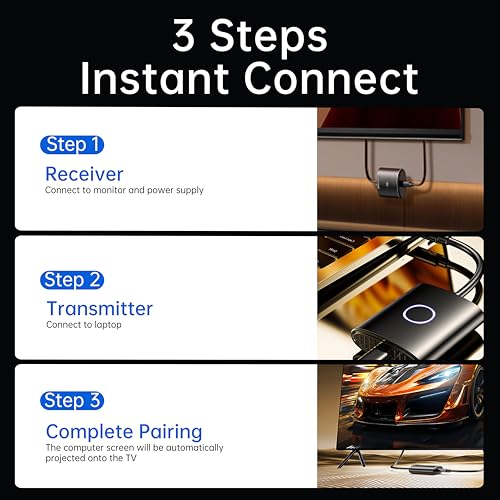 3 Steps
Instant Connect

Step 1
Receiver
Connect to monitor and power supply

Step 2
Transmitter
Connect to laptop

Step 3
Complete Pairing
The computer screen will be automatically projected onto the TV