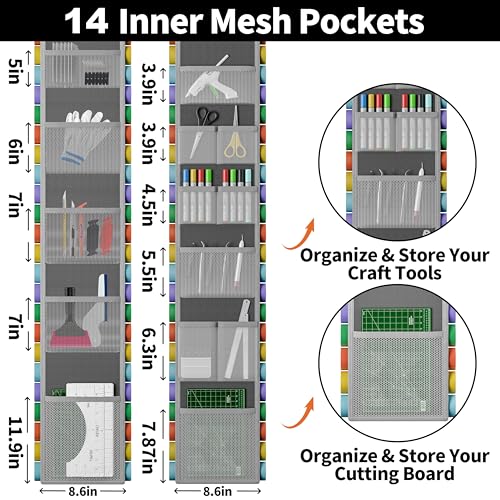 14 Inner Mesh Pockets

5in
6in
7in
7in
11.9in
8.6in

3.9in
3.9in
4.5in
5.5in
6.3in
7.87in
8.6in

Organize & Store Your Craft Tools

Organize & Store Your Cutting Board