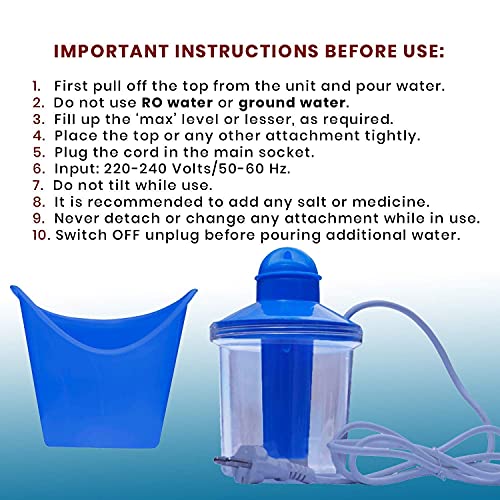 IMPORTANT INSTRUCTIONS BEFORE USE:

1. First pull off the top from the unit and pour water.
2. Do not use RO water or ground water.
3. Fill up the 'max' level or lesser, as required.
4. Place the top or any other attachment tightly.
5. Plug the cord in the main socket.
6. Input: 220-240 Volts/50-60 Hz.
7. Do not tilt while use.
8. It is recommended to add any salt or medicine.
9. Never detach or change any attachment while in use.
10. Switch OFF unplug before pouring additional water.