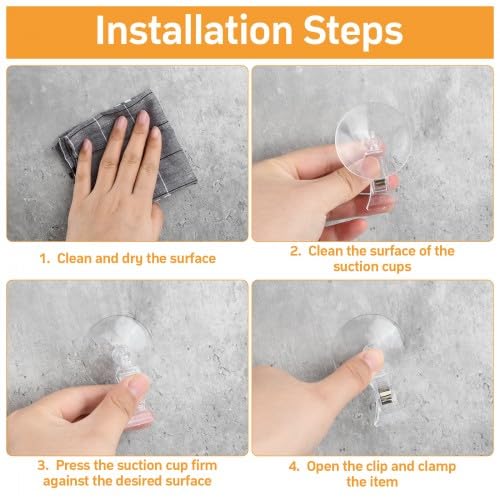 Installation Steps

1. Clean and dry the surface

2. Clean the surface of the suction cups

3. Press the suction cup firm against the desired surface

4. Open the clip and clamp the item