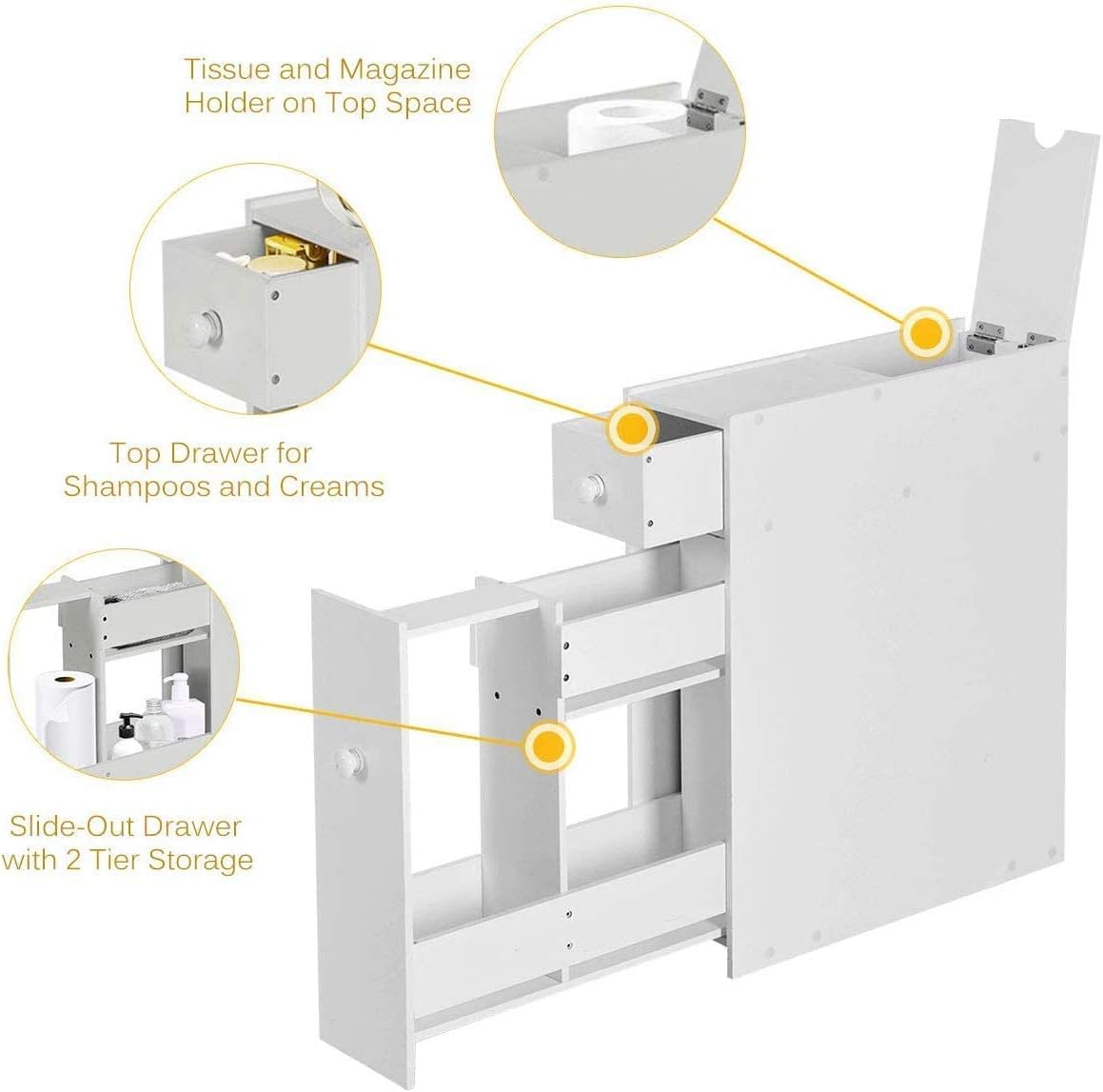 Tissue and Magazine Holder on Top Space

Top Drawer for Shampoos and Creams

Slide-Out Drawer with 2 Tier Storage