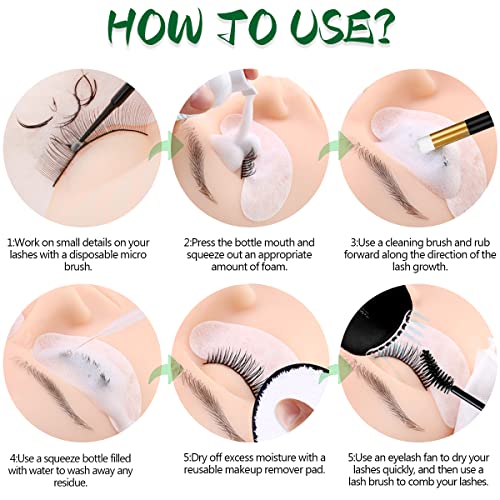 HOW TO USE?

1:Work on small details on your lashes with a disposable micro brush.

2:Press the bottle mouth and squeeze out an appropriate amount of foam.

3:Use a cleaning brush and rub forward along the direction of the lash growth.

4:Use a squeeze bottle filled with water to wash away any residue.

5:Dry off excess moisture with a reusable makeup remover pad.

5:Use an eyelash fan to dry your lashes quickly, and then use a lash brush to comb your lashes.