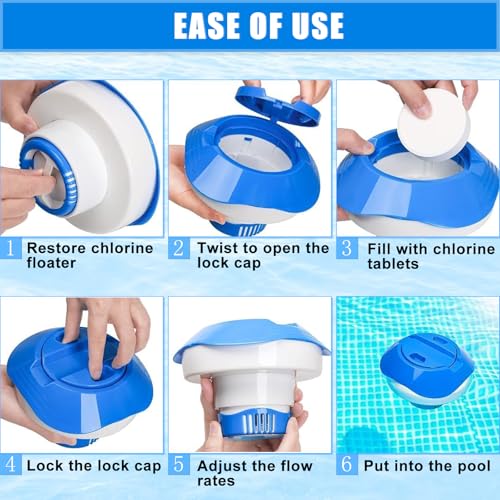 EASE OF USE

1 Restore chlorine floater

2 Twist to open the lock cap

3 Fill with chlorine tablets

4 Lock the lock cap

5 Adjust the flow rates

6 Put into the pool