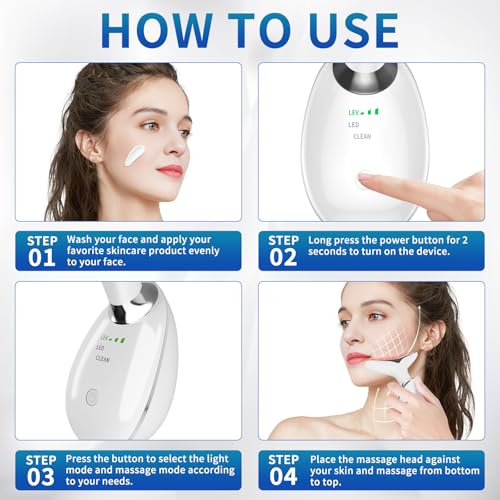 HOW TO USE

LEV
LED
CLEAN

STEP 01 Wash your face and apply your favorite skincare product evenly to your face.

STEP 02 Long press the power button for 2 seconds to turn on the device.

LEV
LED
CLEAN

STEP 03 Press the button to select the light mode and massage mode according to your needs.

STEP 04 Place the massage head against your skin and massage from bottom to top.