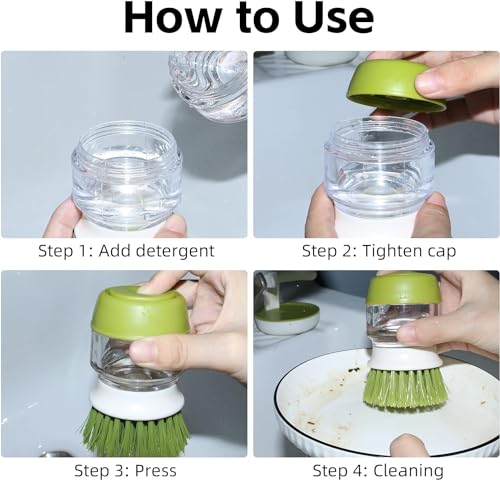 How to Use

Step 1: Add detergent

Step 2: Tighten cap

Step 3: Press

Step 4: Cleaning