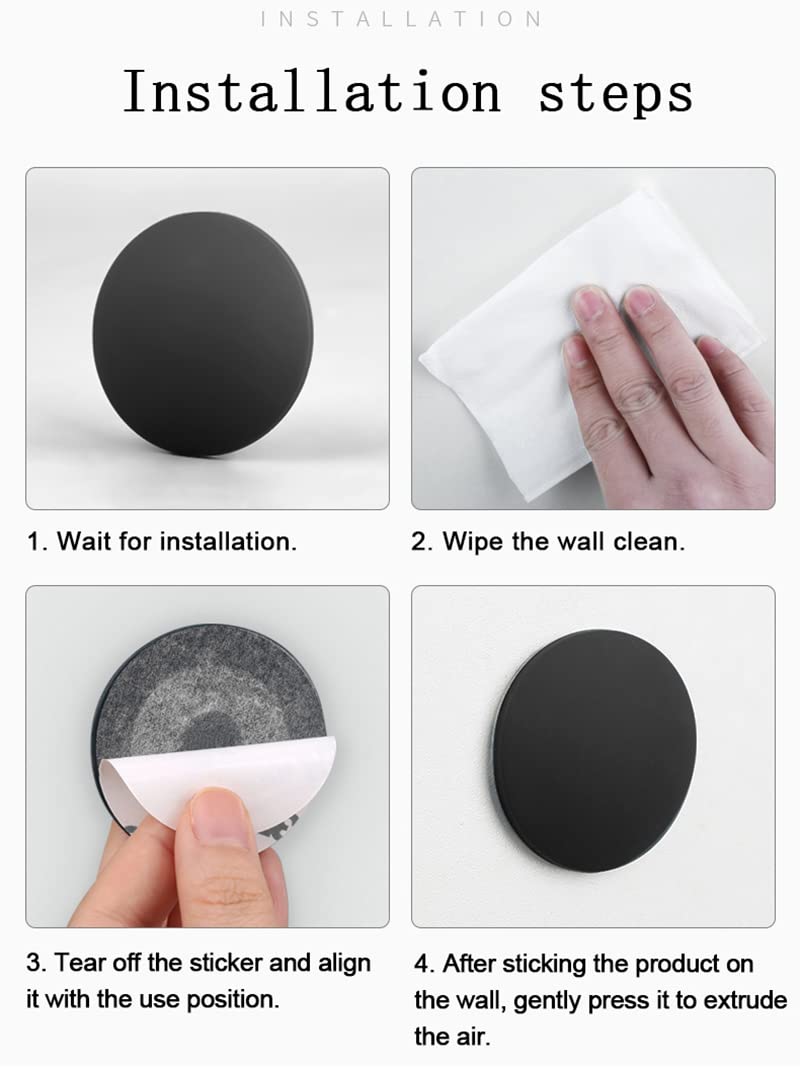 INSTALLATION

Installation steps

1. Wait for installation.

2. Wipe the wall clean.

3. Tear off the sticker and align it with the use position.

4. After sticking the product on the wall, gently press it to extrude the air.