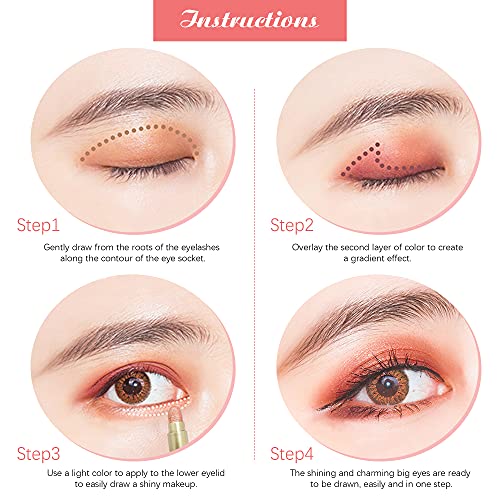 Instructions

Step1
Gently draw from the roots of the eyelashes along the contour of the eye socket.

Step2
Overlay the second layer of color to create a gradient effect.

Step3
Use a light color to apply to the lower eyelid to easily draw a shiny makeup.

Step4
The shining and charming big eyes are ready to be drawn, easily and in one step.