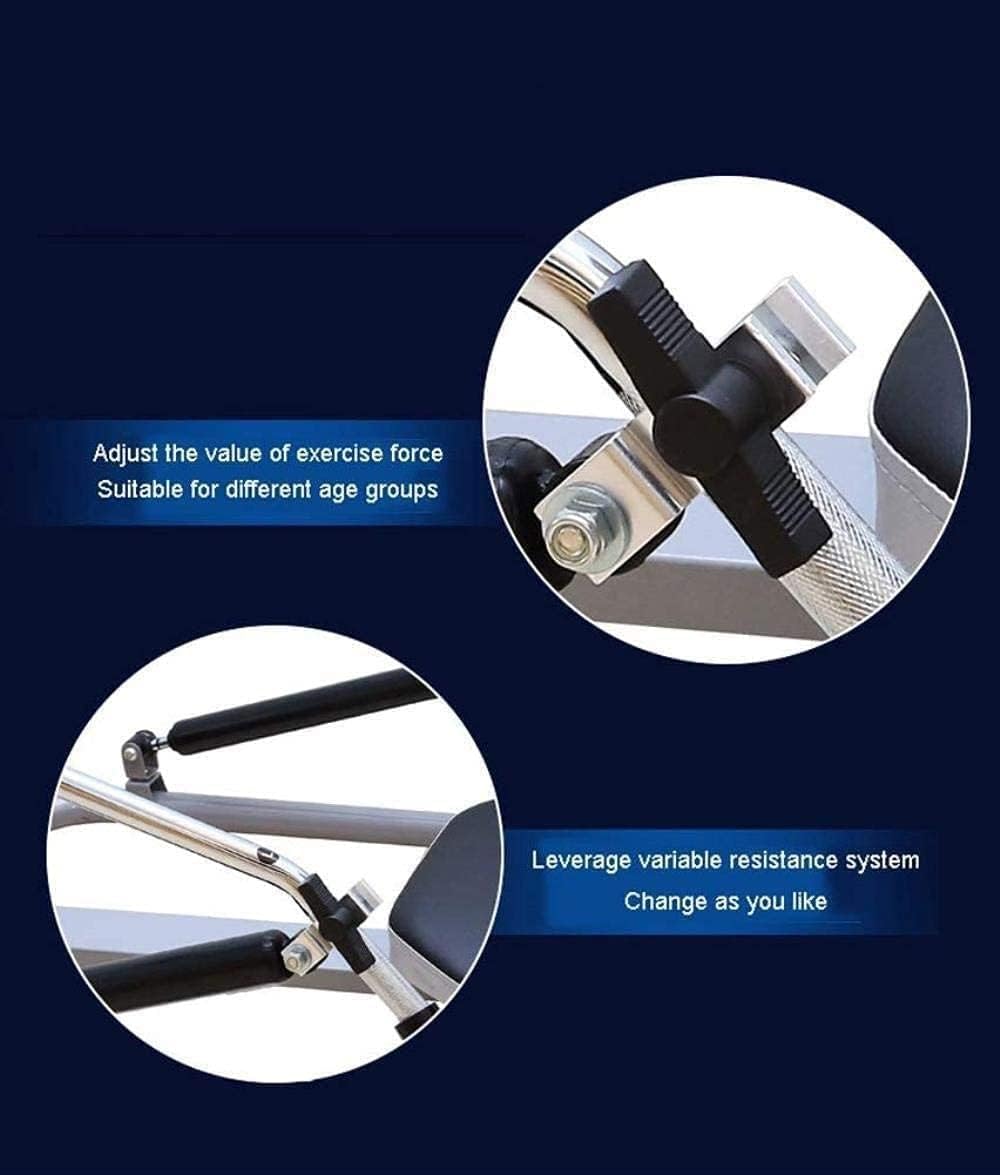 Adjust the value of exercise force
Suitable for different age groups

Leverage variable resistance system
Change as you like