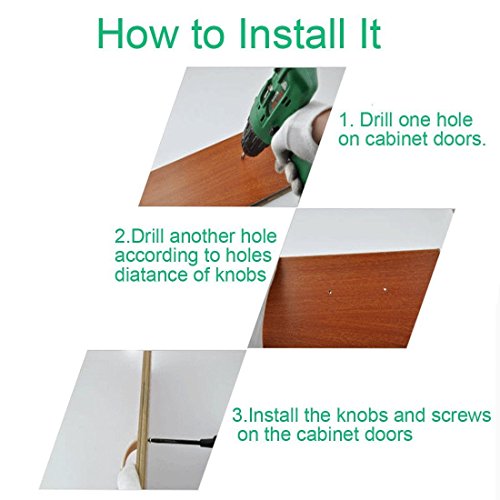 How to Install It

1. Drill one hole on cabinet doors.

2.Drill another hole according to holes diatance of knobs

3.Install the knobs and screws on the cabinet doors