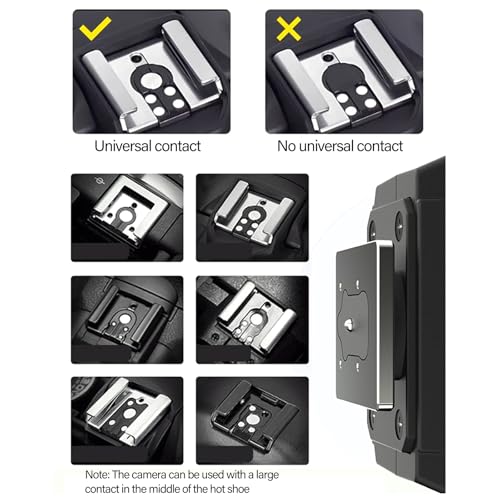 Universal contact

No universal contact

Note: The camera can be used with a large contact in the middle of the hot shoe