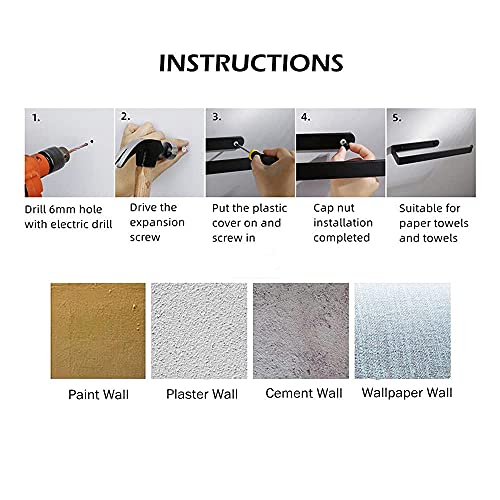 INSTRUCTIONS

1.
Drill 6mm hole with electric drill

2.
Drive the expansion screw

3.
Put the plastic cover on and screw in

4.
Cap nut installation completed

5.
Suitable for paper towels and towels

Paint Wall

Plaster Wall

Cement Wall

Wallpaper Wall