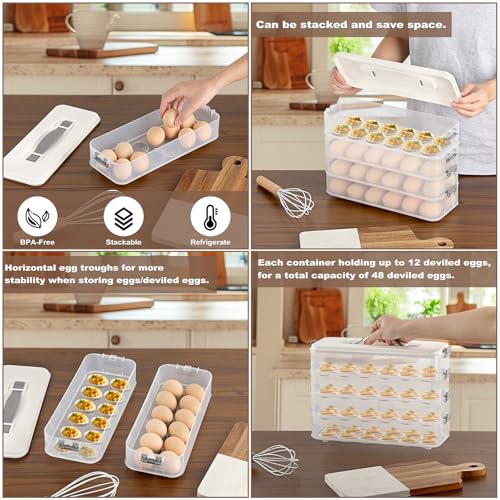 BPA-Free

Stackable

Refrigerate

Can be stacked and save space.

Horizontal egg troughs for more stability when storing eggs/deviled eggs.

Each container holding up to 12 deviled eggs, for a total capacity of 48 deviled eggs.