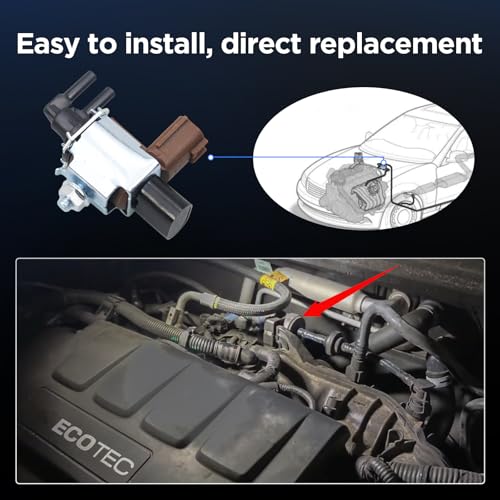 Easy to install, direct replacement

ECOTEC