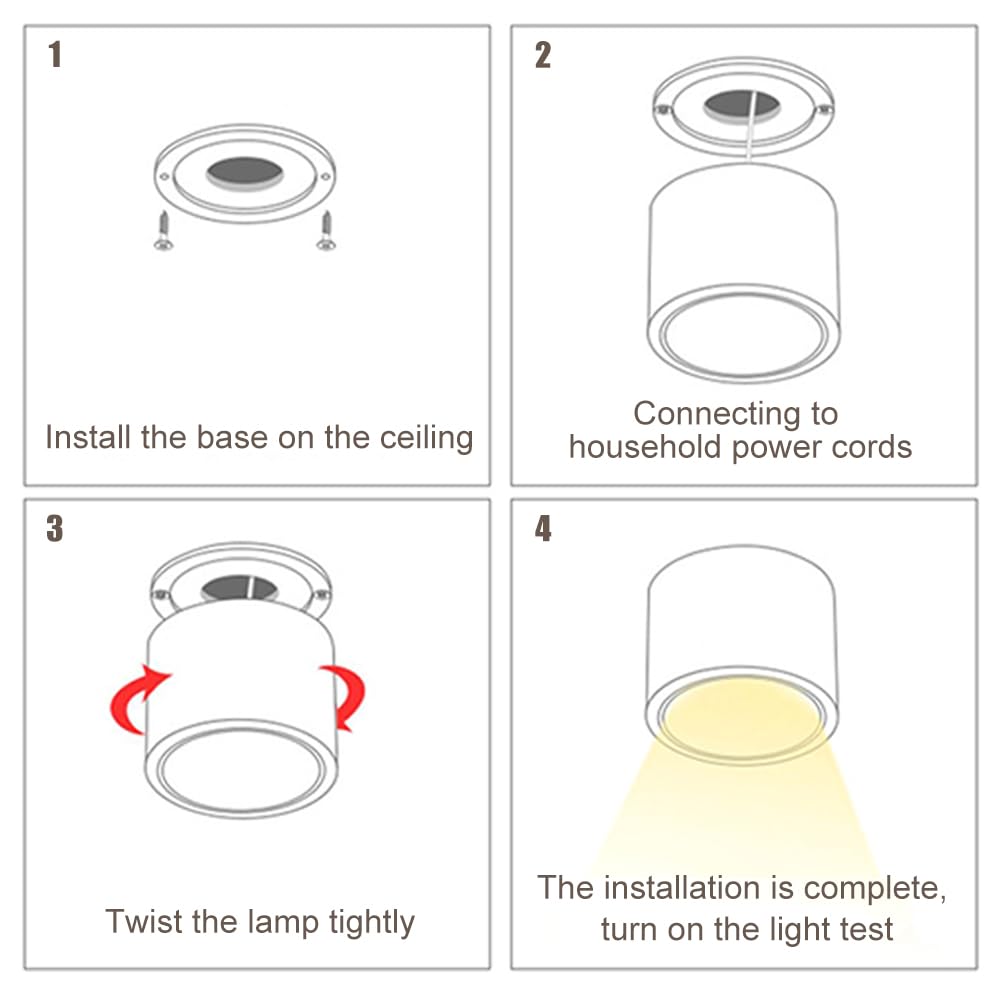 1

Install the base on the ceiling

2

Connecting to household power cords

3

Twist the lamp tightly

4

The installation is complete, turn on the light test