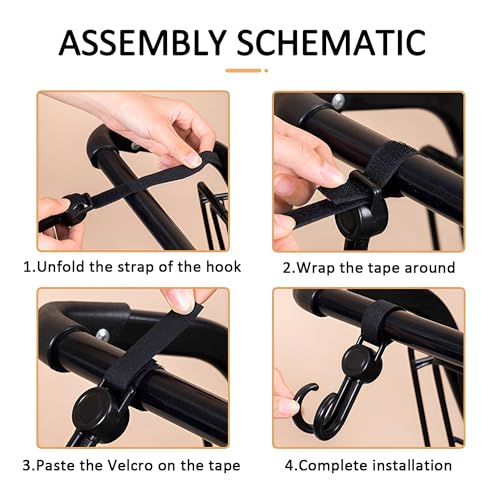 ASSEMBLY SCHEMATIC

1.Unfold the strap of the hook

2.Wrap the tape around

3.Paste the Velcro on the tape

4.Complete installation